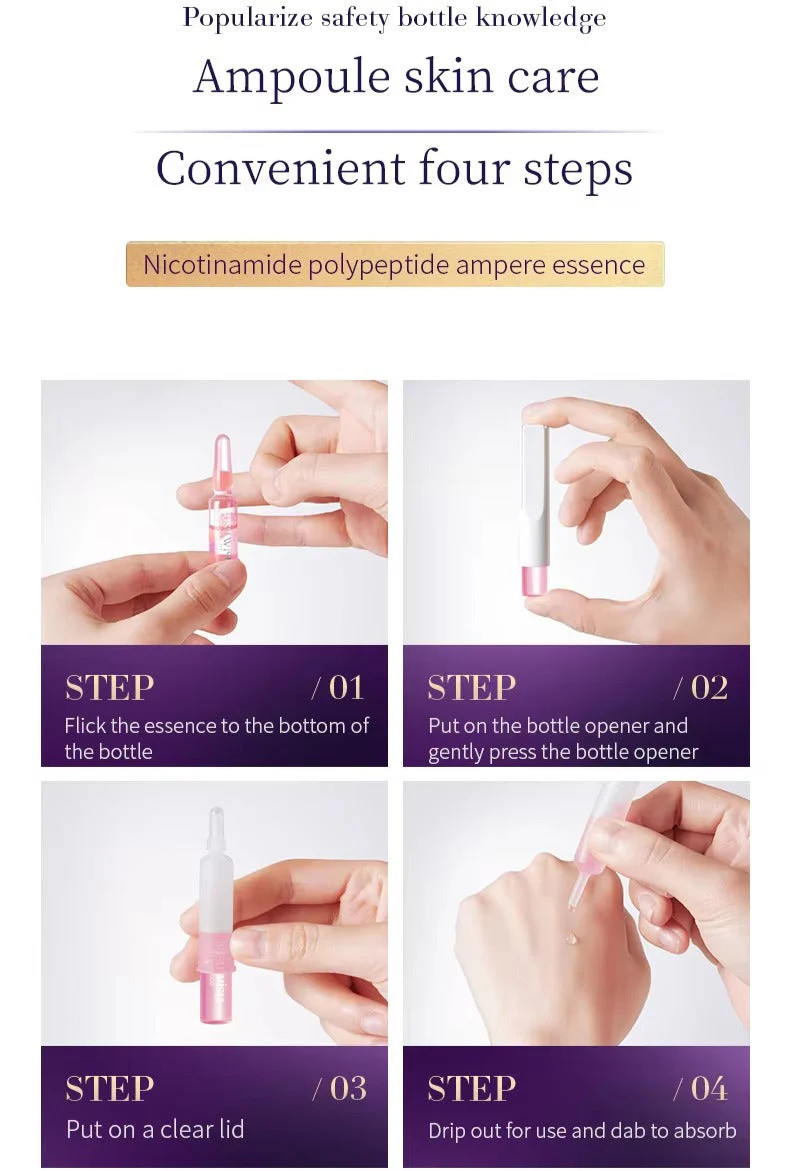 Popularize safety bottle knowledge

Ampoule skin care

Convenient four steps

Nicotinamide polypeptide ampere essence

STEP / 01
Flick the essence to the bottom of the bottle

STEP / 02
Put on the bottle opener and gently press the bottle opener

STEP / 03
Put on a clear lid

STEP / 04
Drip out for use and dab to absorb