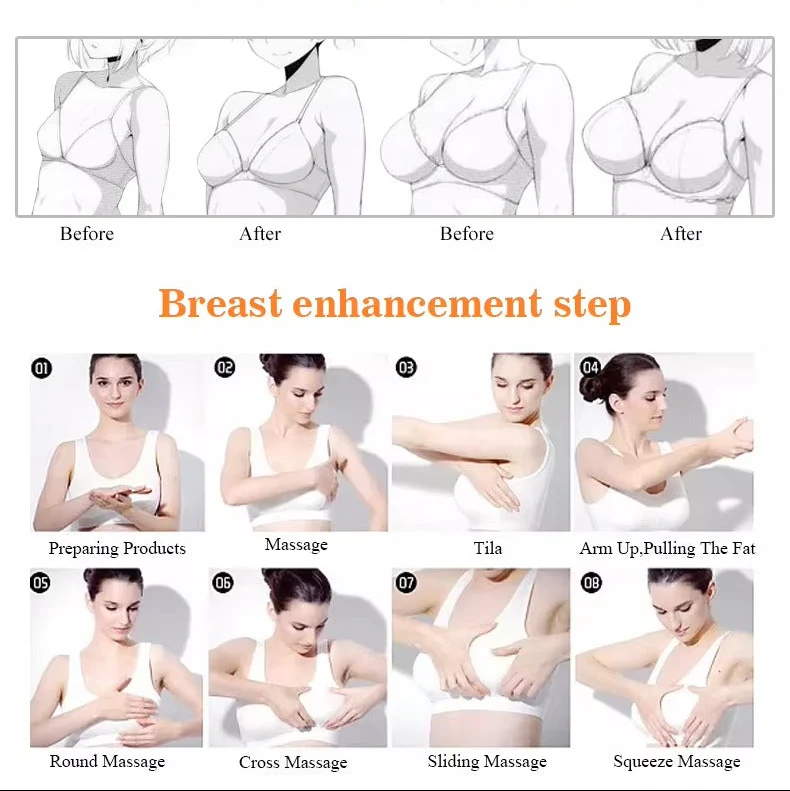 Before After Before After

Breast enhancement step

01 Preparing Products
02 Massage
03 Tila
04 Arm Up,Pulling The Fat
05 Round Massage
06 Cross Massage
07 Sliding Massage
08 Squeeze Massage