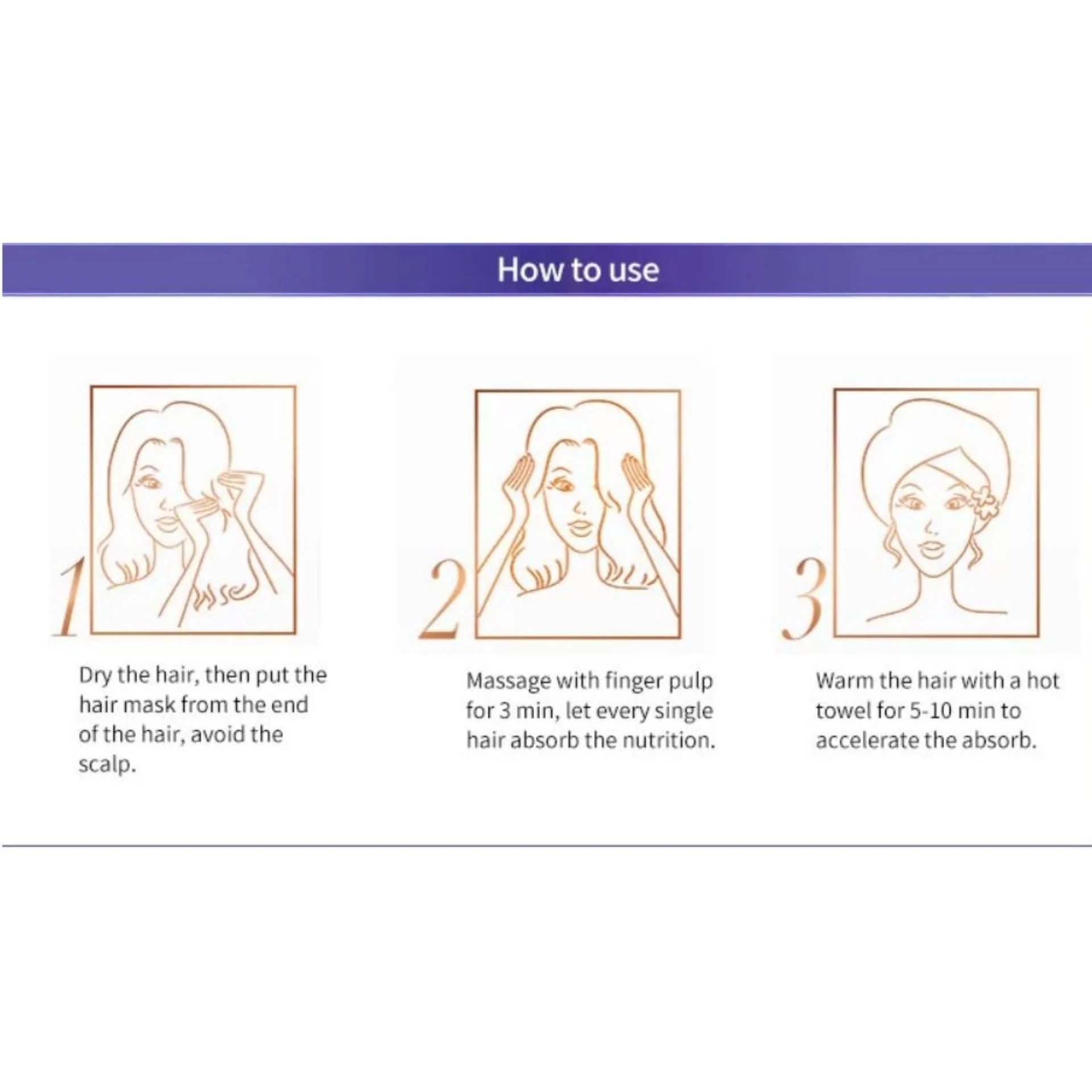 How to use

1

Dry the hair, then put the hair mask from the end of the hair, avoid the scalp.

2

Massage with finger pulp for 3 min, let every single hair absorb the nutrition.

3

Warm the hair with a hot towel for 5-10 min to accelerate the absorb.