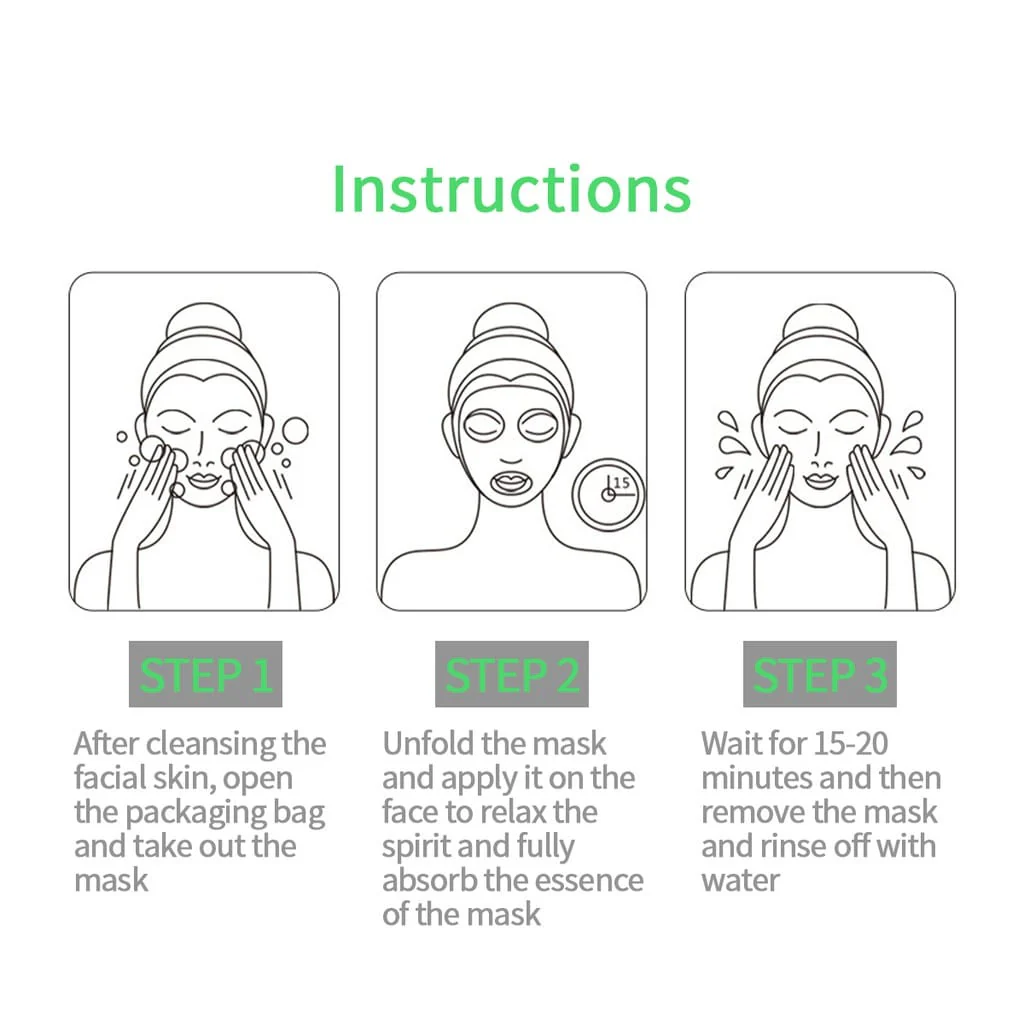 Instructions

15

STEP 1

After cleansing the facial skin, open the packaging bag and take out the mask

STEP 2

Unfold the mask and apply it on the face to relax the spirit and fully absorb the essence of the mask

STEP 3

Wait for 15-20 minutes and then remove the mask and rinse off with water