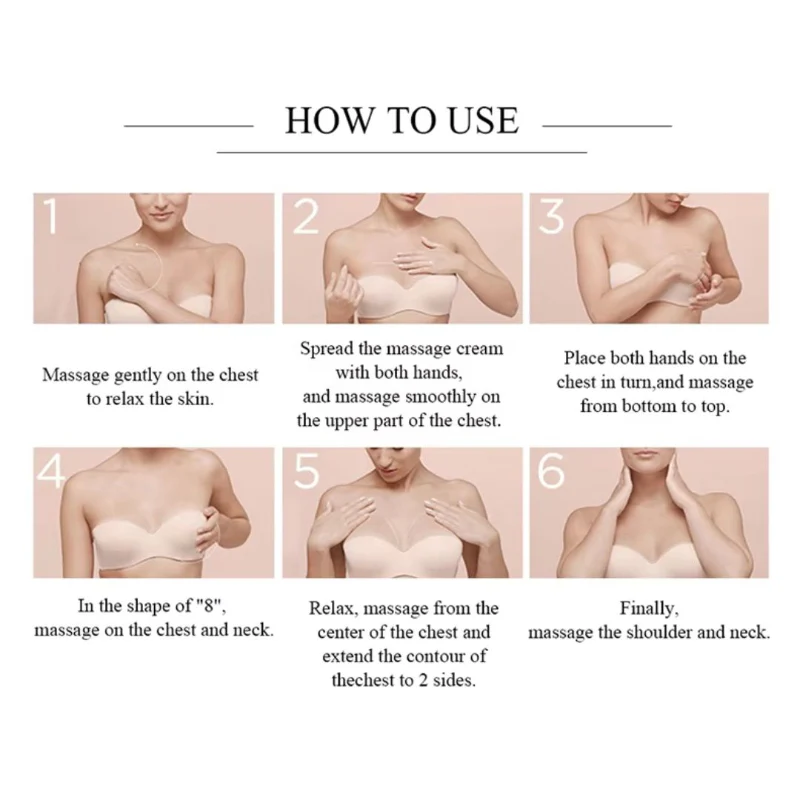 HOW TO USE

1

Massage gently on the chest to relax the skin.

2

Spread the massage cream with both hands, and massage smoothly on the upper part of the chest.

3

Place both hands on the chest in turn,and massage from bottom to top.

4

In the shape of "8", massage on the chest and neck.

5

Relax, massage from the center of the chest and extend the contour of thechest to 2 sides.

6

Finally, massage the shoulder and neck.